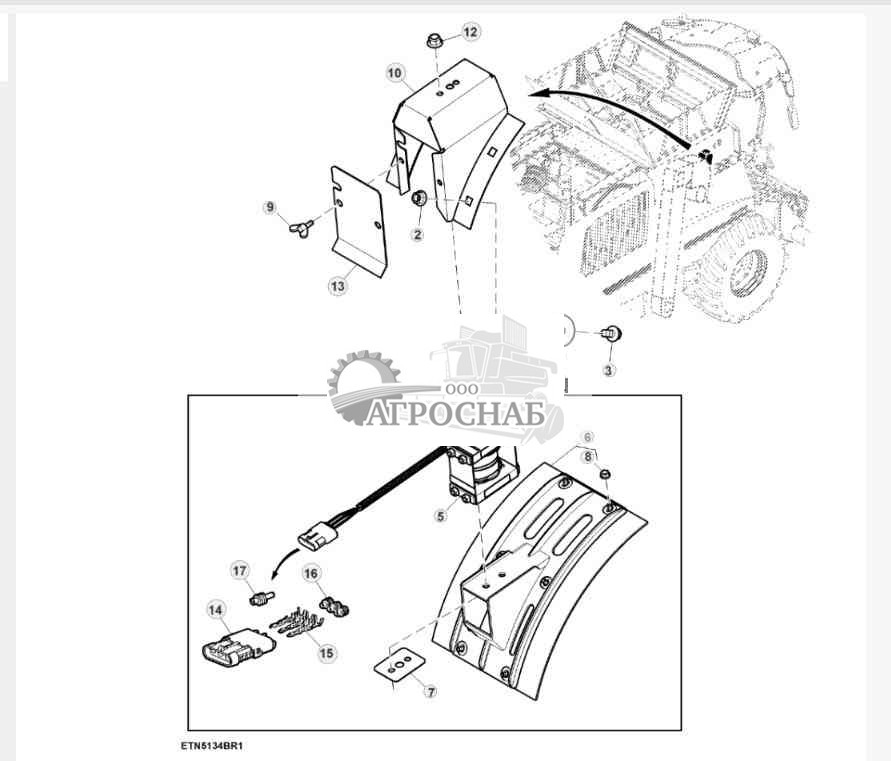 12
10
9
2
13
3
ООО
АГРОСНАБ
6
8
5
17
16
14
15
7
ETN5134BR1